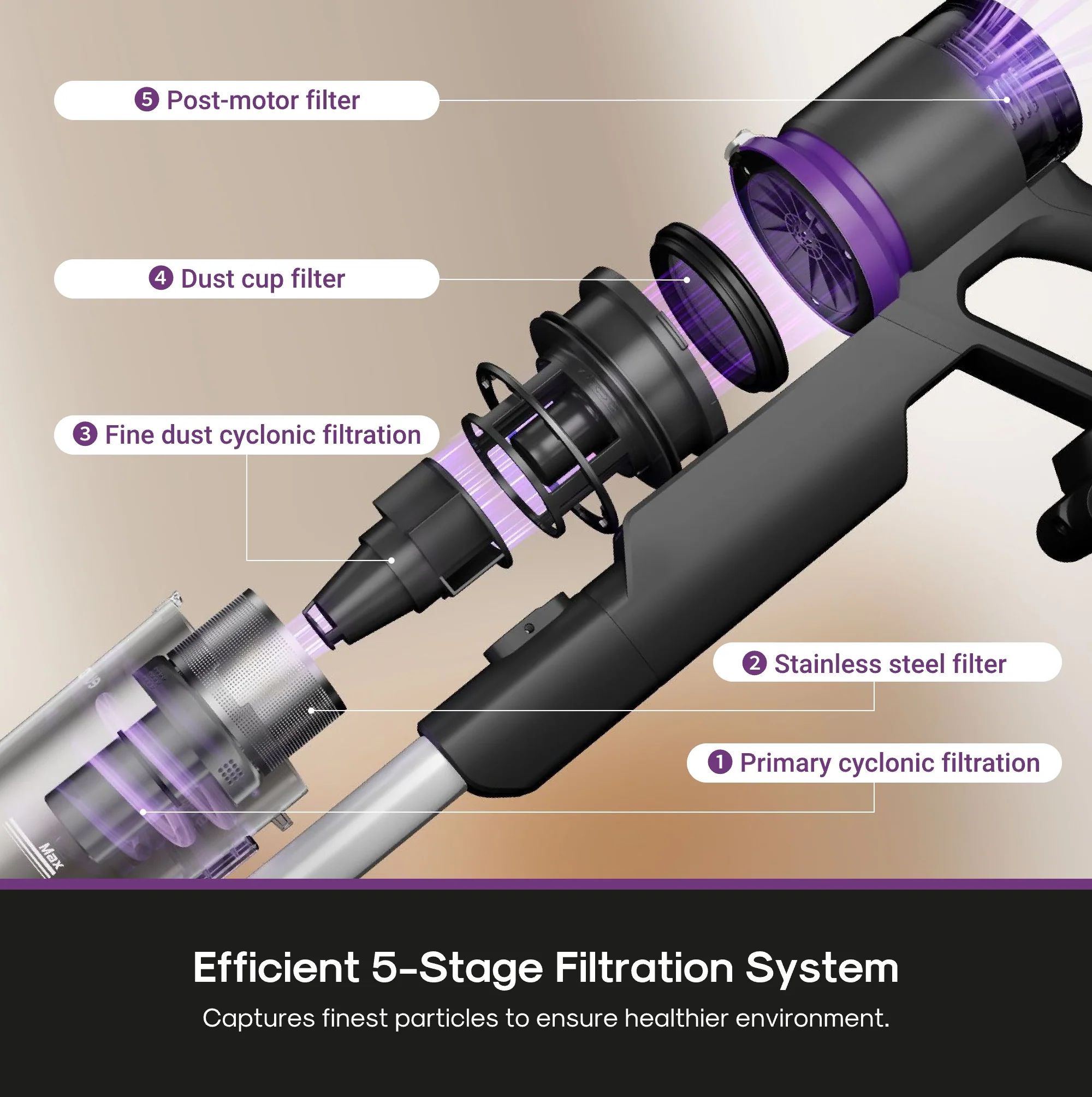 5 Post-motor filter

4 Dust cup filter

3 Fine dust cyclonic filtration

2 Stainless steel filter

1 Primary cyclonic filtration

Max

Efficient 5-Stage Filtration System

Captures finest particles to ensure healthier environment.